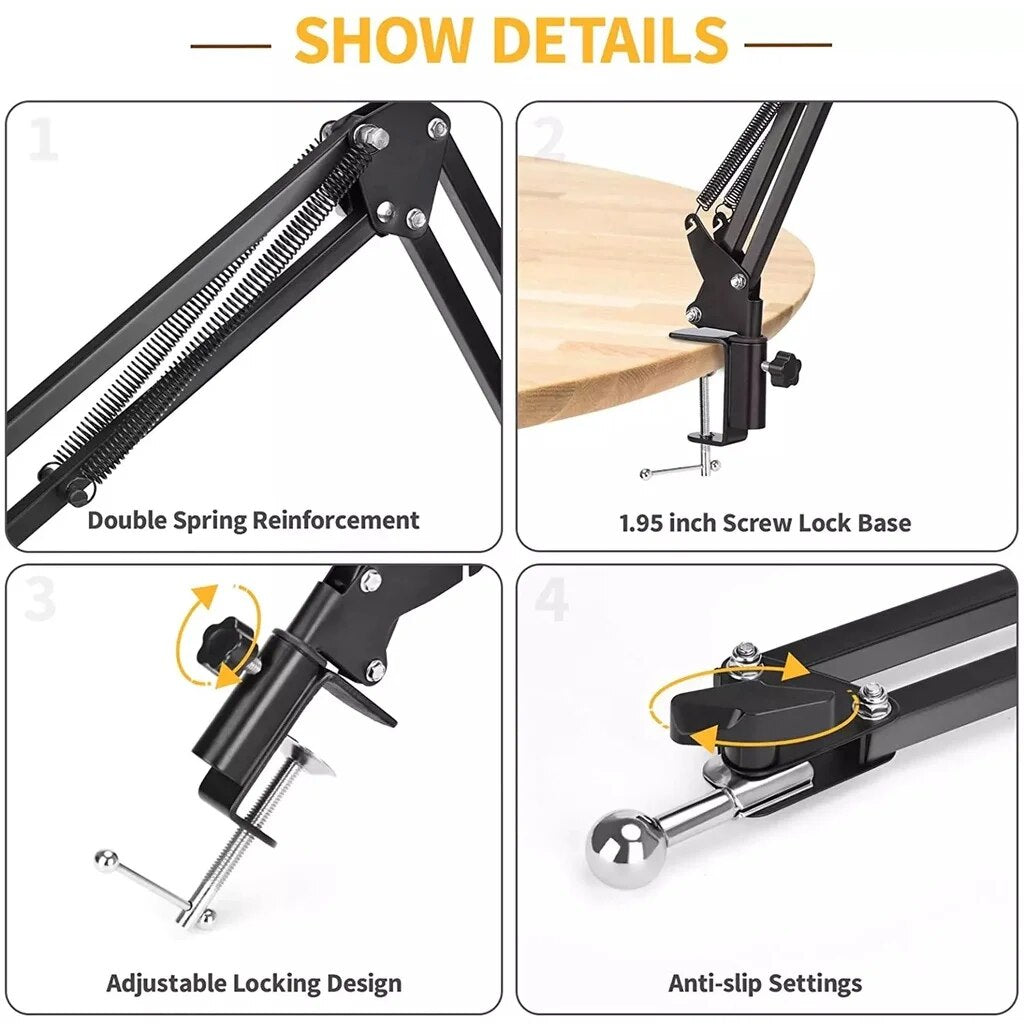 SHOW DETAILS

1

Double Spring Reinforcement

2

1.95 inch Screw Lock Base

3

Adjustable Locking Design

4

Anti-slip Settings