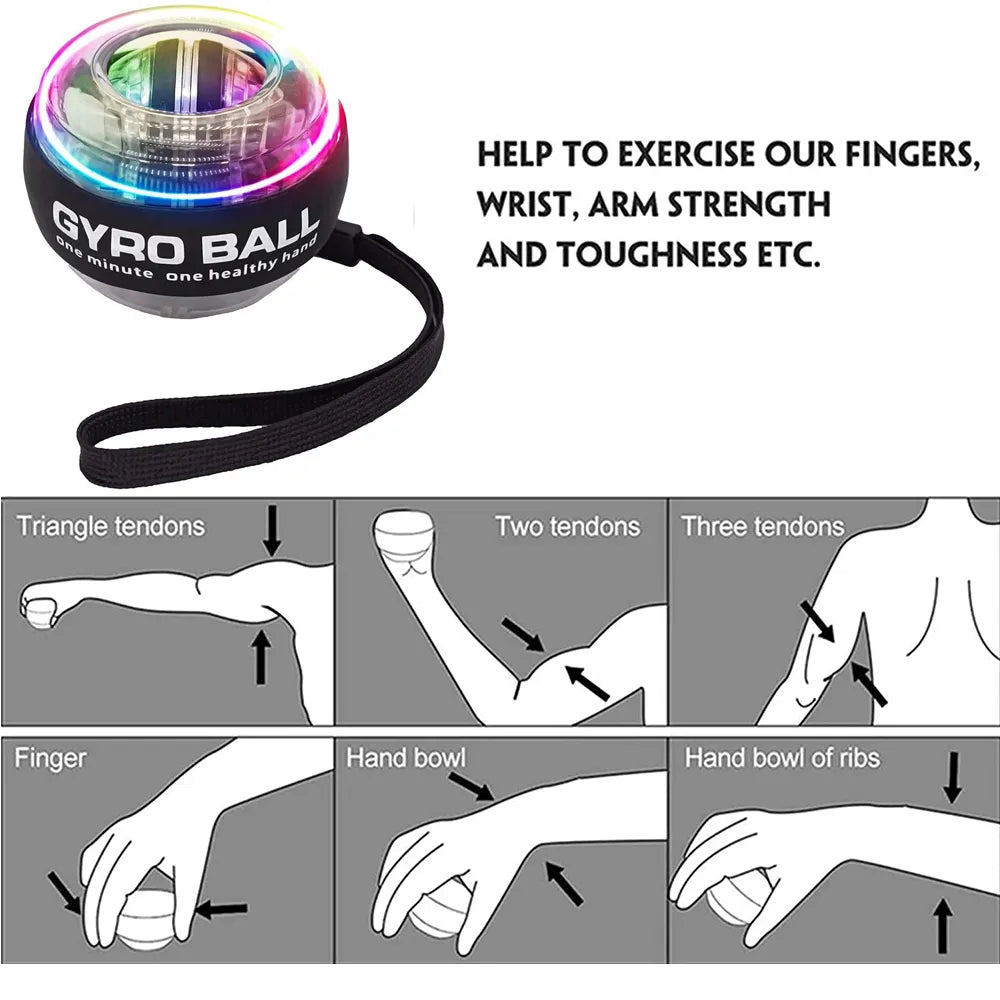 GYRO BALL
one minute one healthy hand

HELP TO EXERCISE OUR FINGERS, WRIST, ARM STRENGTH AND TOUGHNESS ETC.

Triangle tendons

Two tendons

Three tendons

Finger

Hand bowl

Hand bowl of ribs