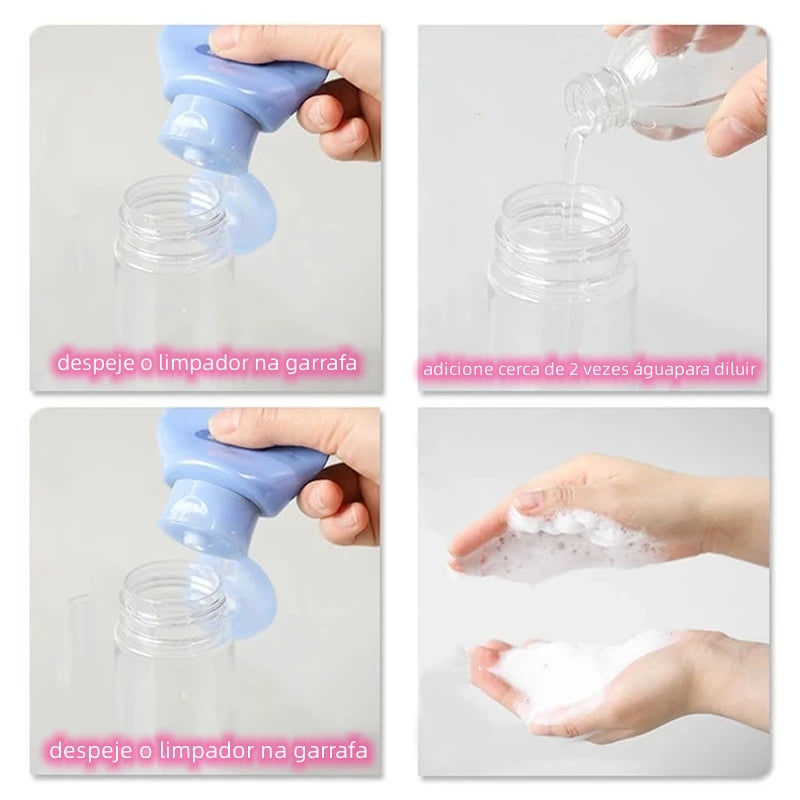 despeje o limpador na garrafa

adicione cerca de 2 vezes águapara diluir

despeje o limpador na garrafa